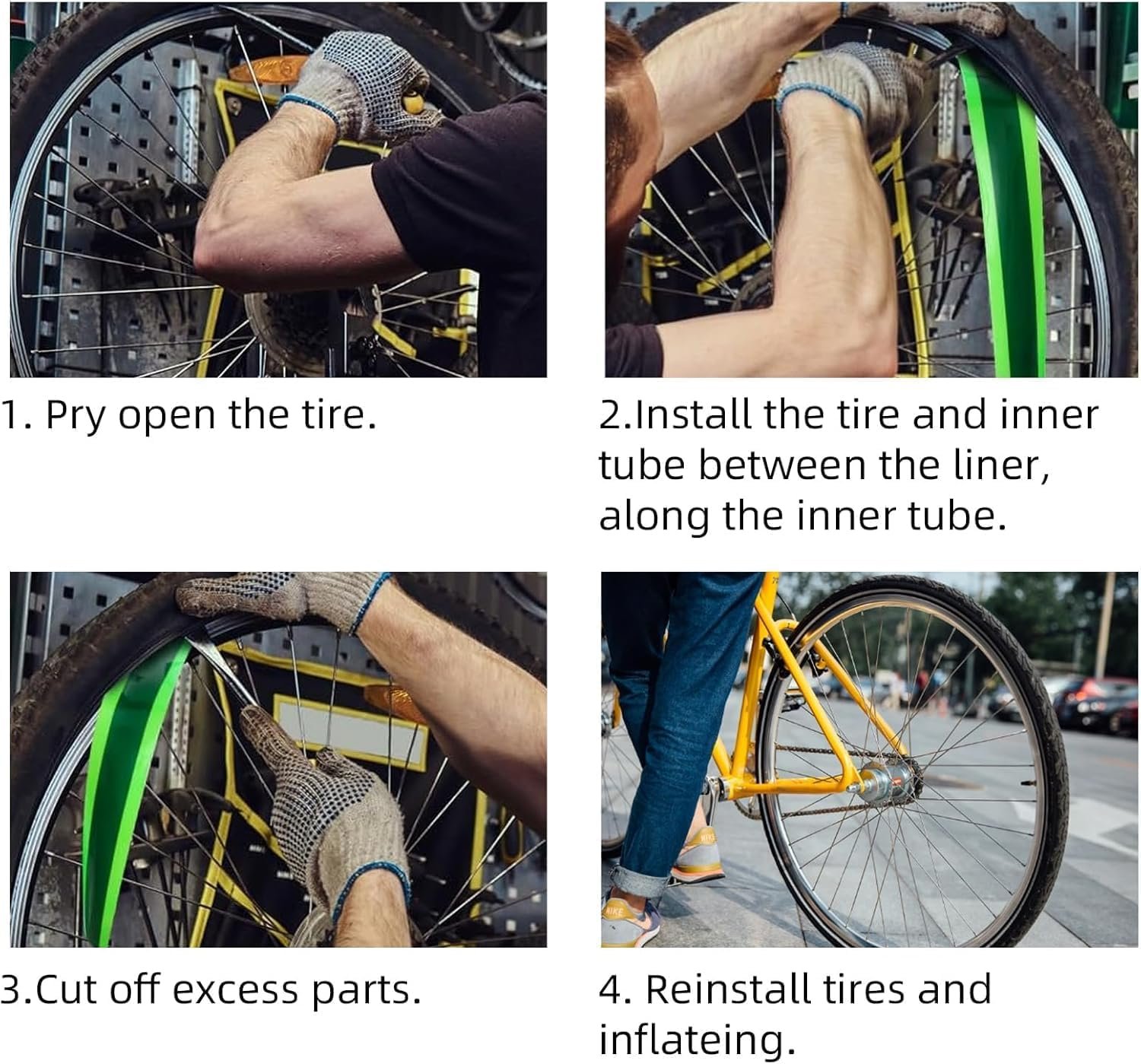 1. Pry open the tire.

2.Install the tire and inner tube between the liner, along the inner tube.

3.Cut off excess parts.

4. Reinstall tires and inflateing.