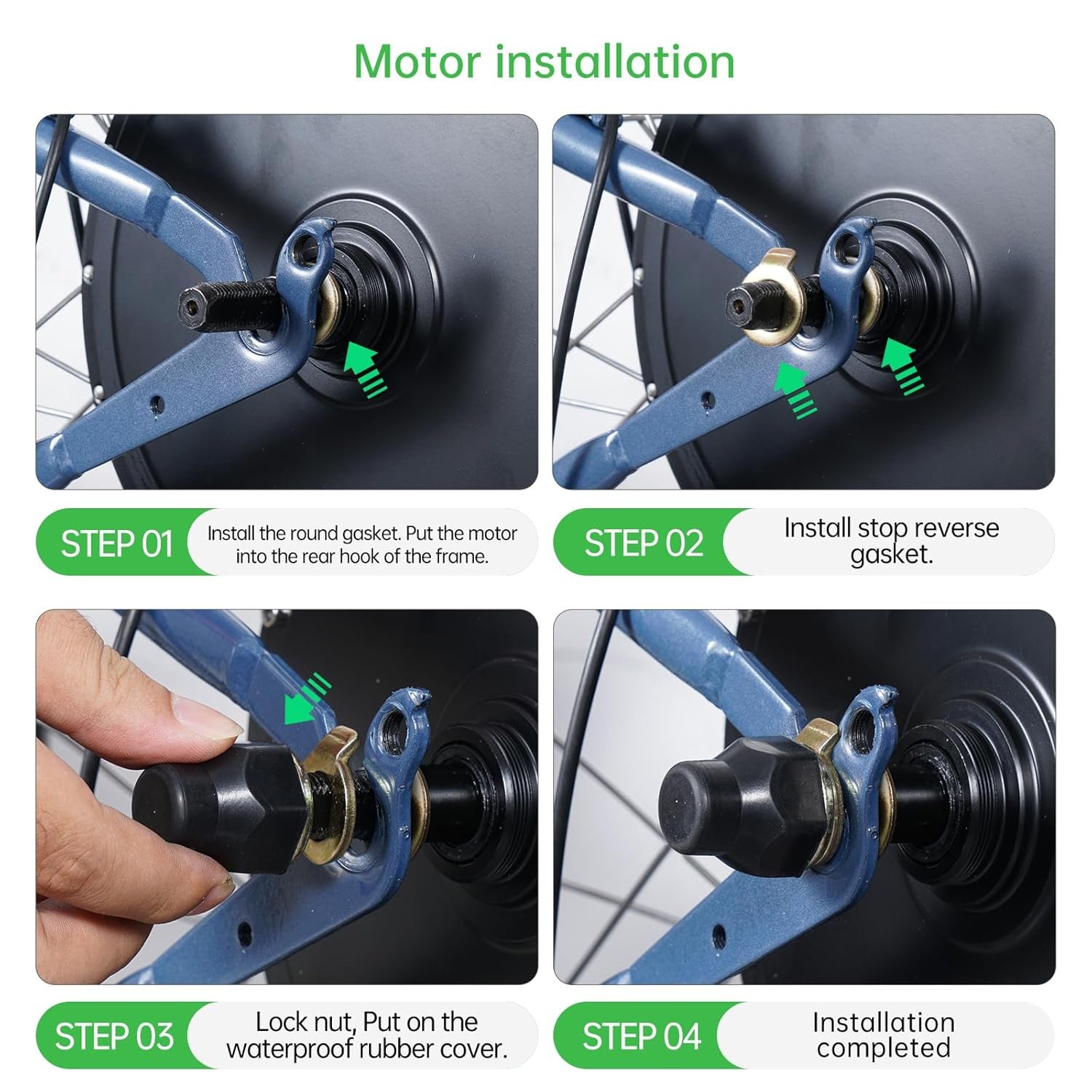 Motor installation

STEP 01 Install the round gasket. Put the motor into the rear hook of the frame.

STEP 02 Install stop reverse gasket.

STEP 03 Lock nut, Put on the waterproof rubber cover.

STEP 04 Installation completed