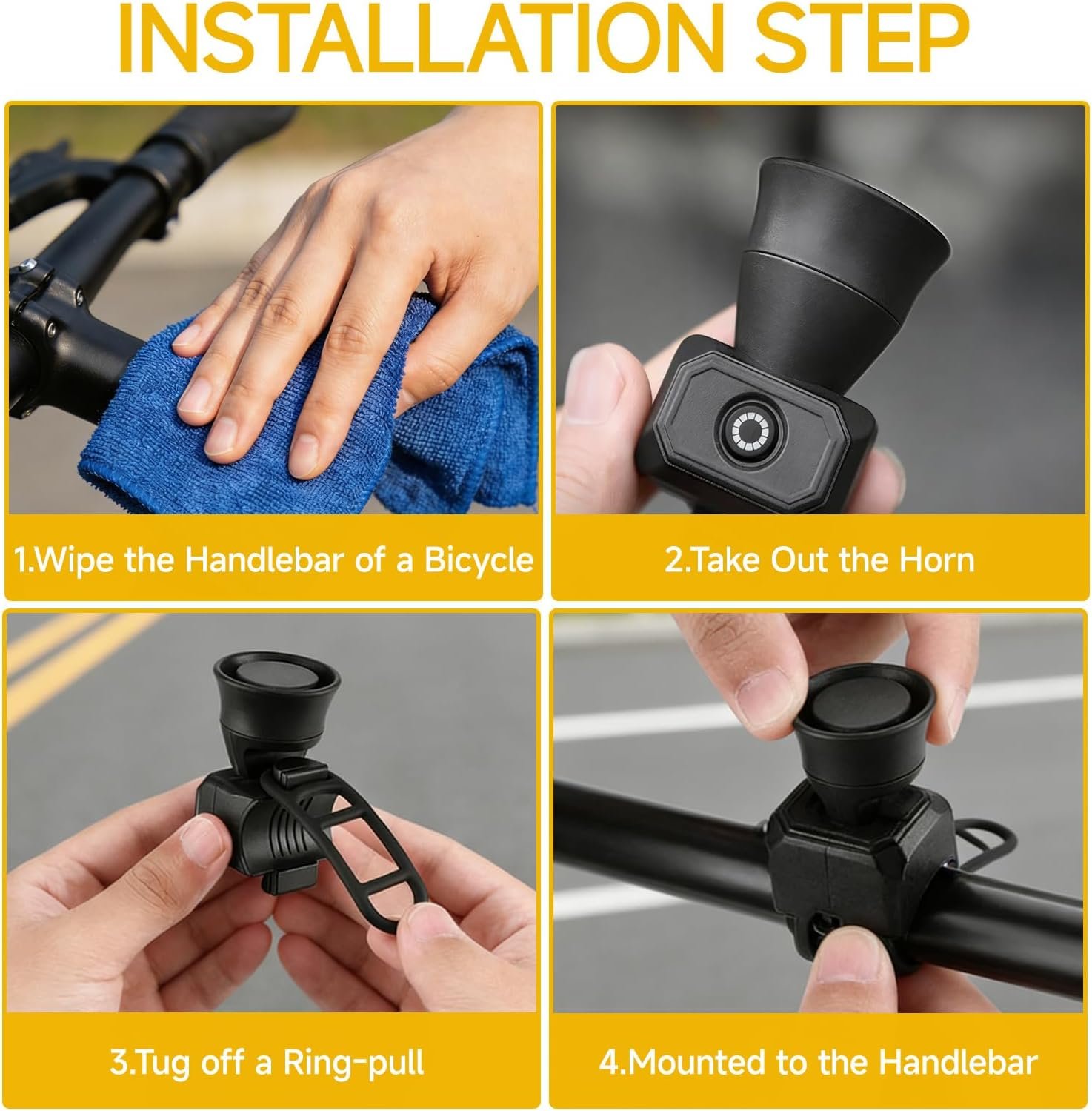 INSTALLATION STEP

1.Wipe the Handlebar of a Bicycle

2.Take Out the Horn

3.Tug off a Ring-pull

4.Mounted to the Handlebar